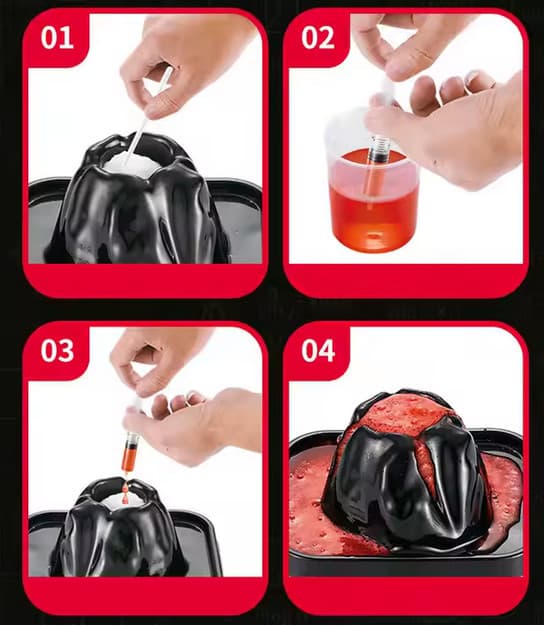 01

02

03

04